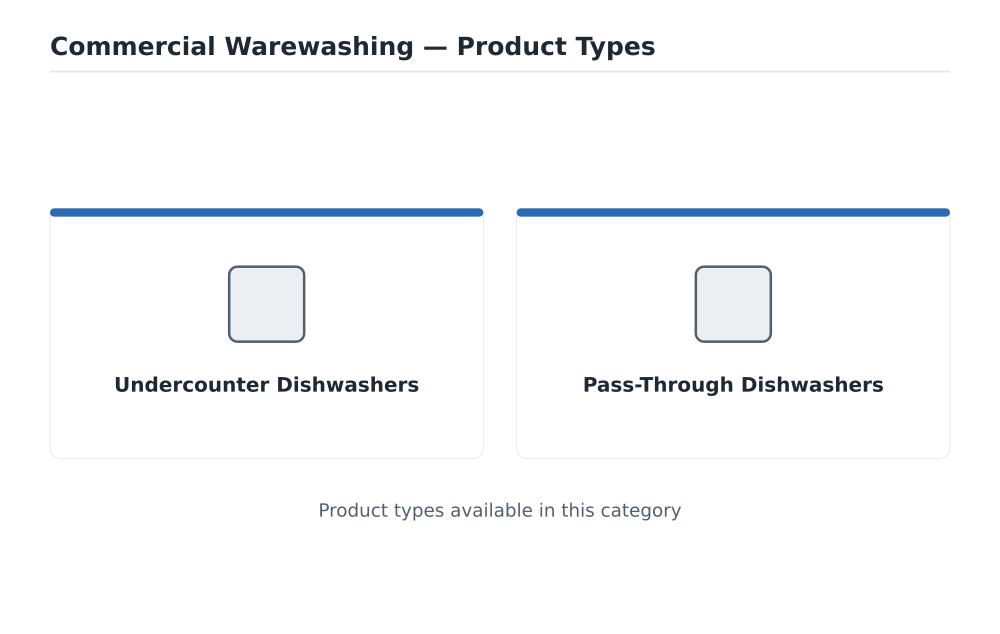 Commercial Warewashing — Product Types

Undercounter Dishwashers

Pass-Through Dishwashers

Product types available in this category